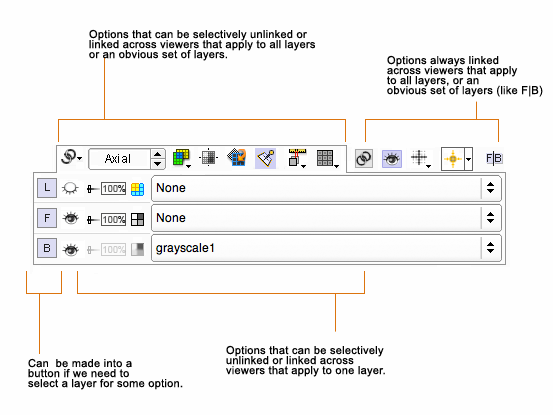 Options that can be selectively unlinked or linked across viewers that apply to all layers or an obvious set of layers.

Options always linked across viewers that apply to all layers, or an obvious set of layers (like F|B)

Axial

F|B

L 100% None

F 100% None

B 100% grayscale1

Can be made into a button if we need to select a layer for some option.

Options that can be selectively unlinked or linked across viewers that apply to one layer.