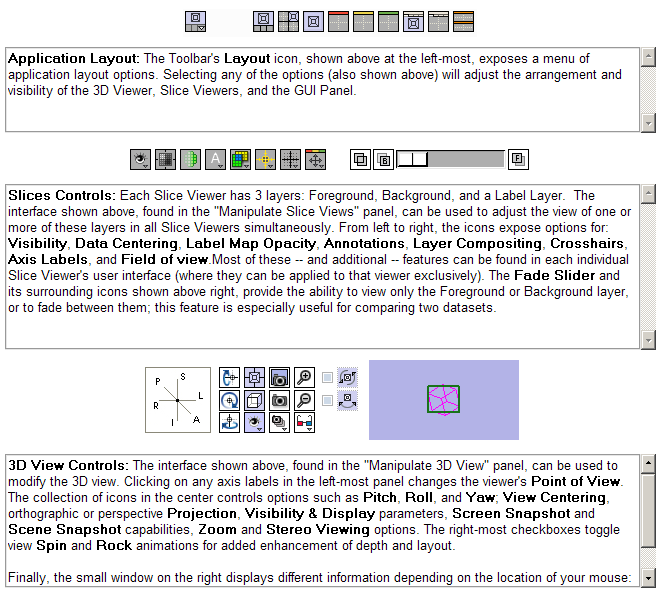 **Application Layout:** The Toolbar's **Layout** icon, shown above at the left-most, exposes a menu of application layout options. Selecting any of the options (also shown above) will adjust the arrangement and visibility of the 3D Viewer, Slice Viewers, and the GUI Panel.

A

B

F

**Slices Controls:** Each Slice Viewer has 3 layers: Foreground, Background, and a Label Layer. The interface shown above, found in the "Manipulate Slice Views" panel, can be used to adjust the view of one or more of these layers in all Slice Viewers simultaneously. From left to right, the icons expose options for: **Visibility**, **Data Centering**, **Label Map Opacity**, **Annotations**, **Layer Compositing**, **Crosshairs**, **Axis Labels**, and **Field of view**.Most of these -- and additional -- features can be found in each individual Slice Viewer's user interface (where they can be applied to that viewer exclusively). The **Fade Slider** and its surrounding icons shown above right, provide the ability to view only the Foreground or Background layer, or to fade between them; this feature is especially useful for comparing two datasets.

P S L R I A

**3D View Controls:** The interface shown above, found in the "Manipulate 3D View" panel, can be used to modify the 3D view. Clicking on any axis labels in the left-most panel changes the viewer's **Point of View**. The collection of icons in the center controls options such as **Pitch**, **Roll**, and **Yaw**; **View Centering**, orthographic or perspective **Projection**, **Visibility & Display** parameters, **Screen Snapshot** and **Scene Snapshot** capabilities, **Zoom** and **Stereo Viewing** options. The right-most checkboxes toggle view **Spin** and **Rock** animations for added enhancement of depth and layout.

Finally, the small window on the right displays different information depending on the location of your mouse: